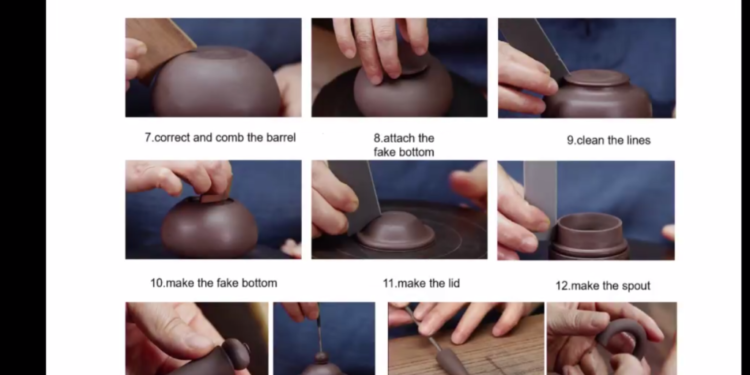 7.correct and comb the barrel

8.attach the fake bottom

9.clean the lines

10.make the fake bottom

11.make the lid

12.make the spout