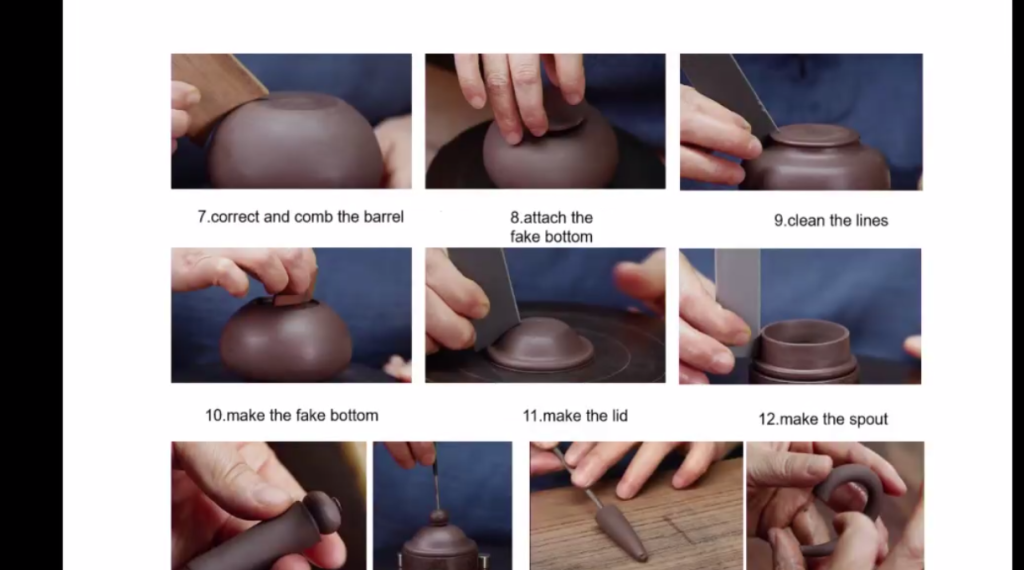 7.correct and comb the barrel

8.attach the fake bottom

9.clean the lines

10.make the fake bottom

11.make the lid

12.make the spout